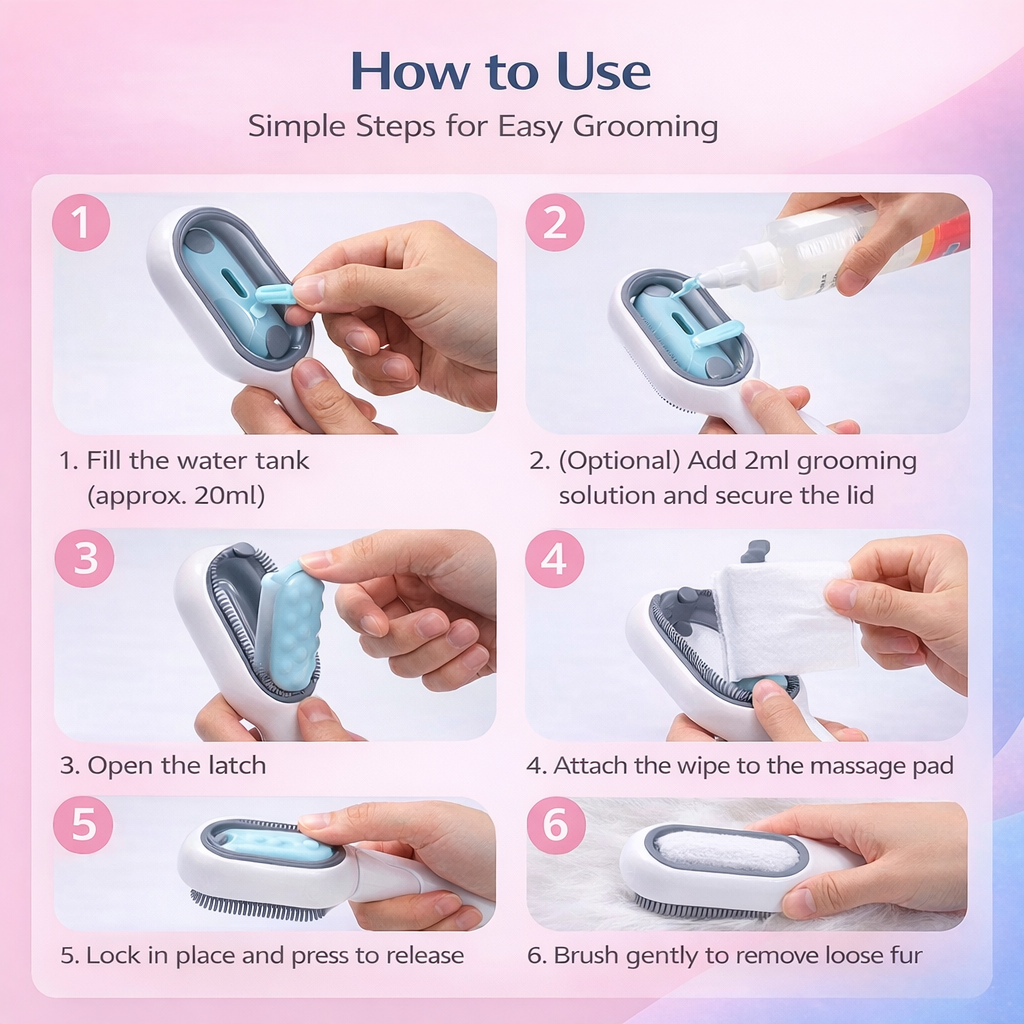 How to Use
Simple Steps for Easy Grooming

1

1. Fill the water tank (approx. 20ml)

2

2. (Optional) Add 2ml grooming solution and secure the lid

3

3. Open the latch

4

4. Attach the wipe to the massage pad

5

5. Lock in place and press to release

6

6. Brush gently to remove loose fur