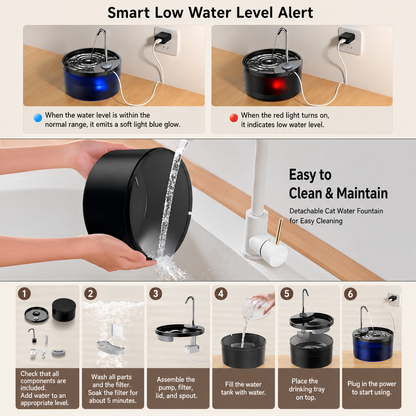 Smart Low Water Level Alert

When the water level is within the normal range, it emits a soft light blue glow.

When the red light turns on, it indicates low water level.

Easy to Clean & Maintain

Detachable Cat Water Fountain for Easy Cleaning

1

Check that all components are included. Add water to an appropriate level.

2

Wash all parts and the filter. Soak the filter for about 5 minutes.

3

Assemble the pump, filter, lid, and spout.

4

Fill the water tank with water.

5

Place the drinking tray on top.

6

Plug in the power to start using.